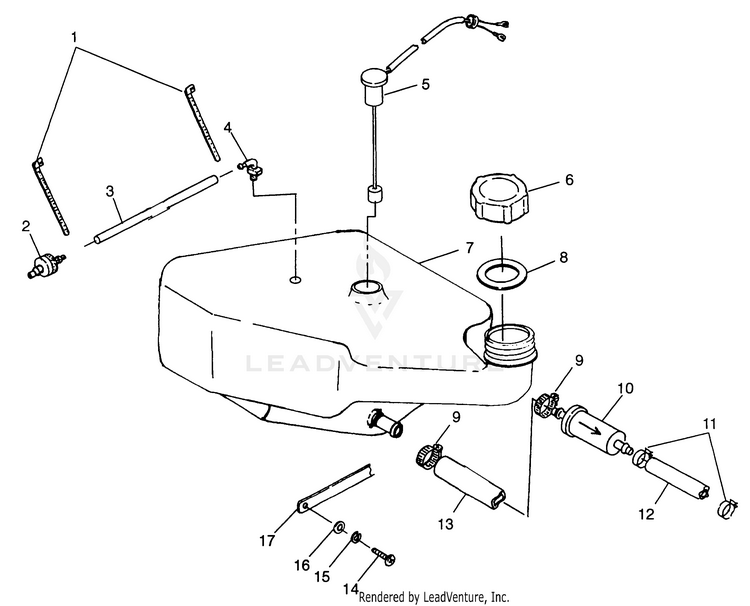 1
5
4
3
6
2
7
8
LEADVENTURE
9
10
9
11
13
12
17
16
15
14
Rendered by LeadVenture, Inc.