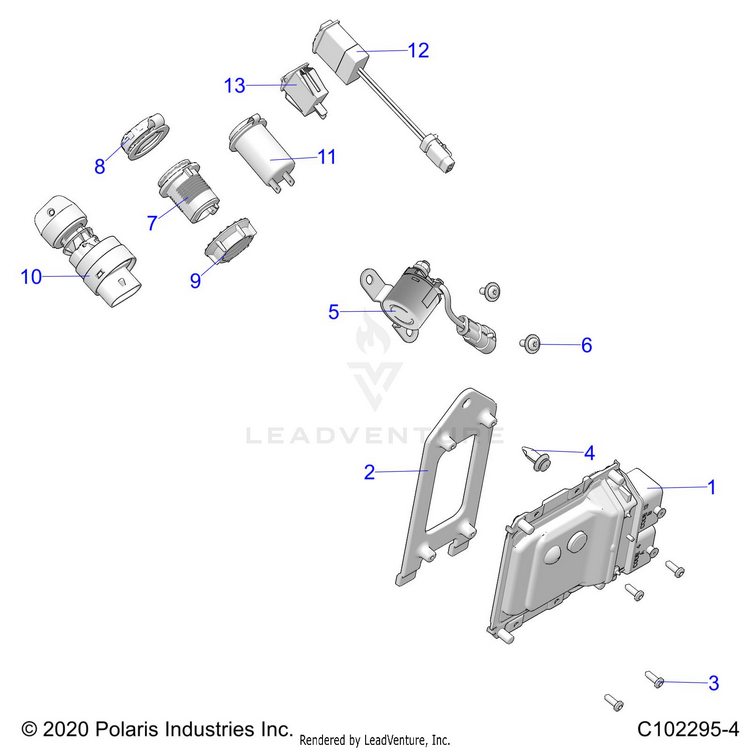 12
13
8
11
7
10
9
5
6
LEADVENTURE
4
2
1
3

© 2020 Polaris Industries Inc. Rendered by LeadVenture, Inc. C102295-4