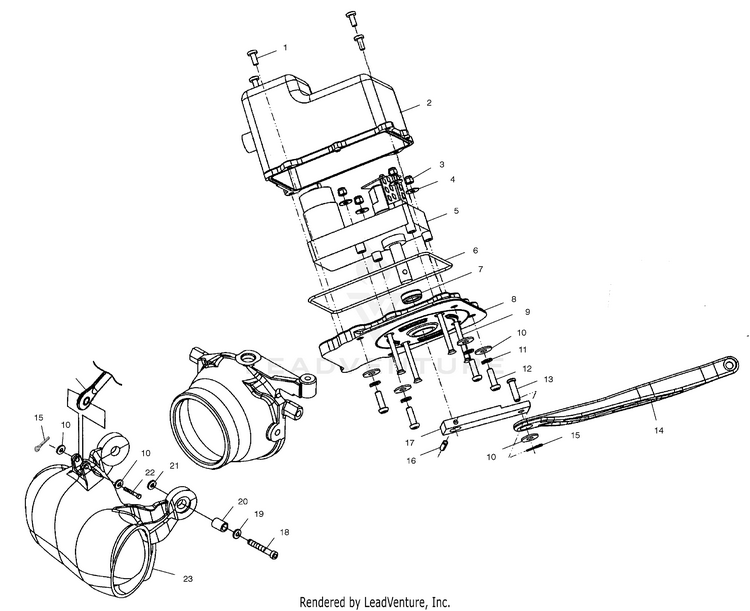 1
2
3
4
5
6
7
8
9
10
11
12
13
14
15
10
17
16
15
10
10
22
21
20
19
18
23
LEADVENTURE
Rendered by LeadVenture, Inc.