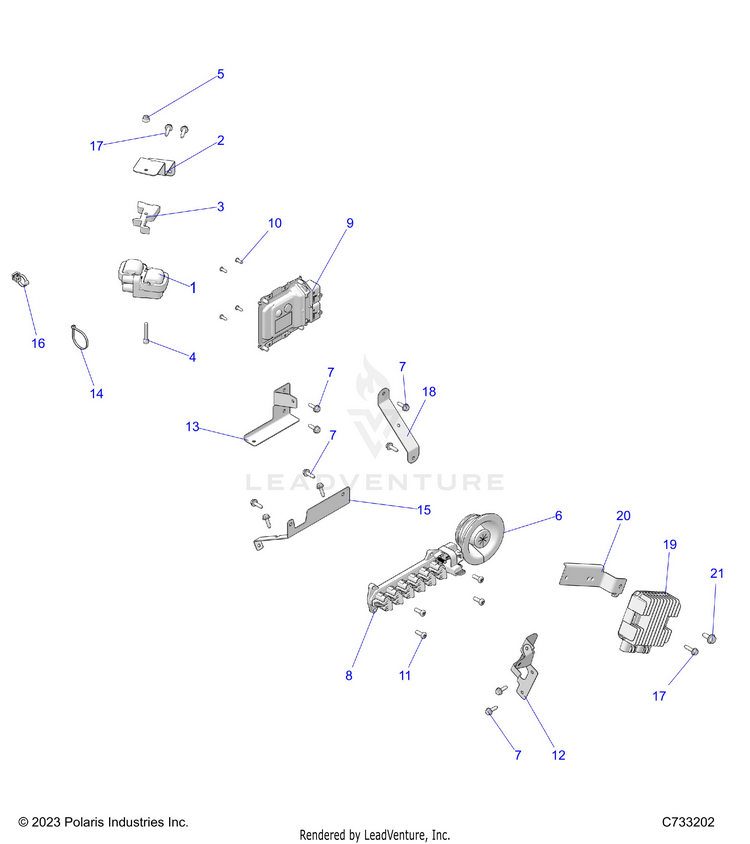 5

17

2

3

10

9

1

16

4

14

7

7

18

13

7

LEADVENTURE

15

6

20

19

21

8

11

17

7

12

© 2023 Polaris Industries Inc.

Rendered by LeadVenture, Inc.

C733202