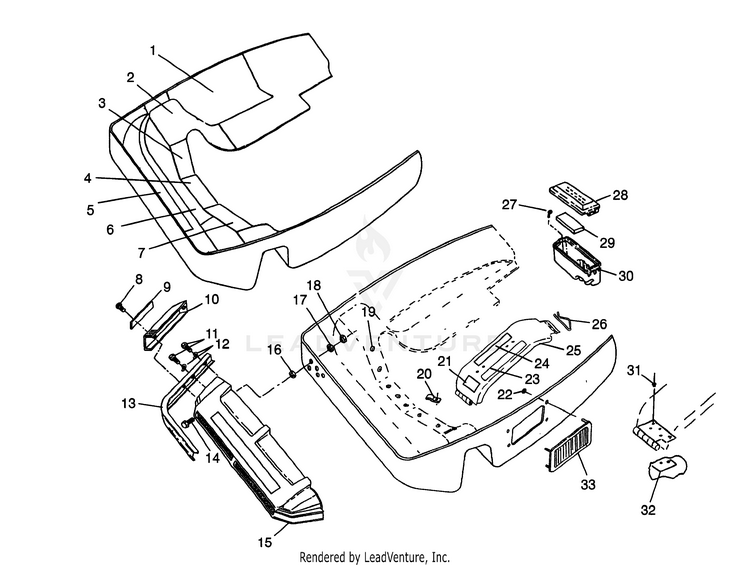 1
2
3
4
5
6
7
8
9
10
11
12
13
14
15
16
17
18
19
20
21
22
23
24
25
26
27
28
29
30
31
32
33
LEADVENTURE
Rendered by LeadVenture, Inc.