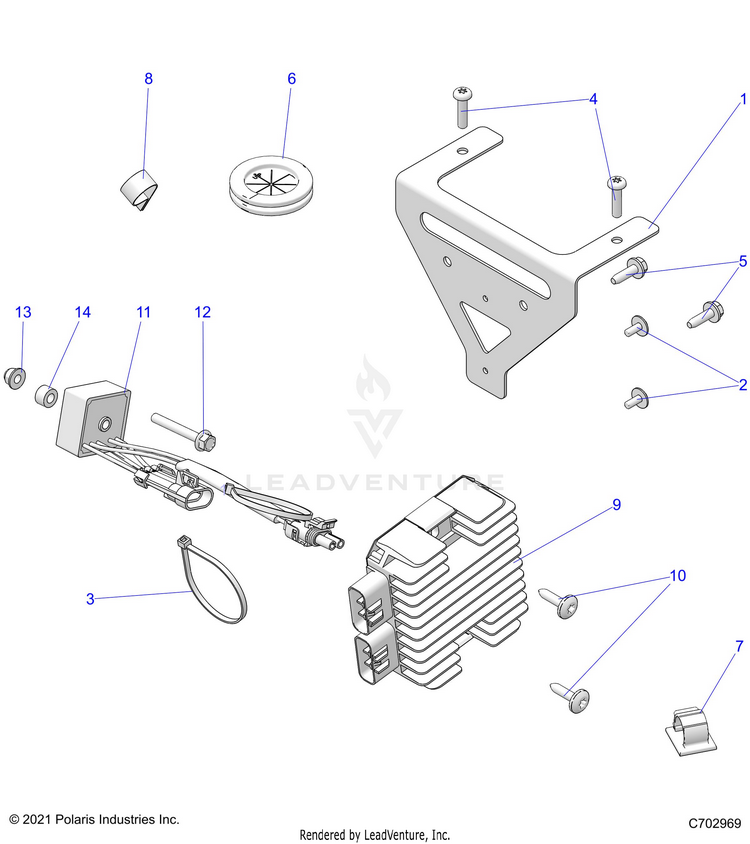 8
6
4
1
5
13
14
11
12
2
LEADVENTURE
9
3
10
7
© 2021 Polaris Industries Inc.
Rendered by LeadVenture, Inc.
C702969