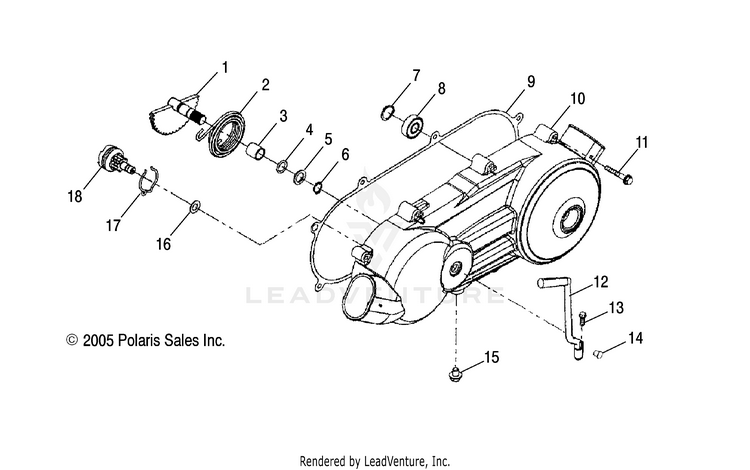 1
2
3
4
5
6
7
8
9
10
11
18
17
16
12
13
14
15
LEADVENTURE
© 2005 Polaris Sales Inc.
Rendered by LeadVenture, Inc.