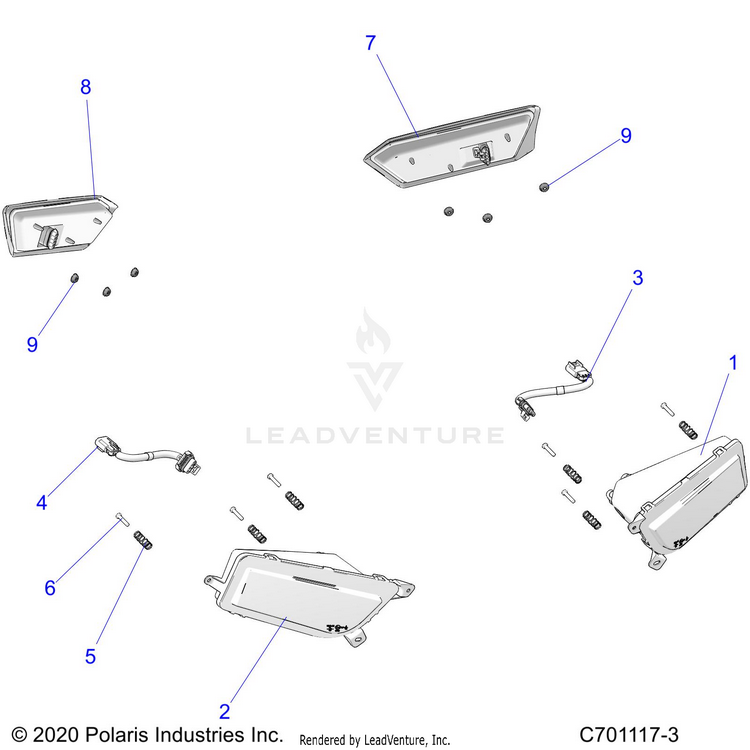 7
8
9
9
3
1
LEADVENTURE
4
6
5
2
© 2020 Polaris Industries Inc. Rendered by LeadVenture, Inc. C701117-3