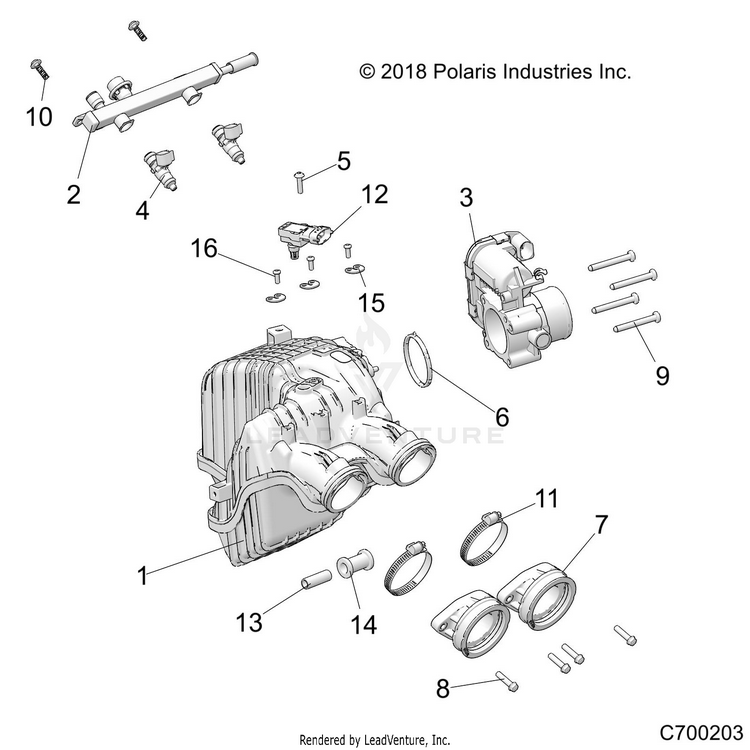 © 2018 Polaris Industries Inc.

10
2
4
5
12
3
16
15
9
6
LEADVENTURE
11
7
1
13
14
8

Rendered by LeadVenture, Inc.
C700203