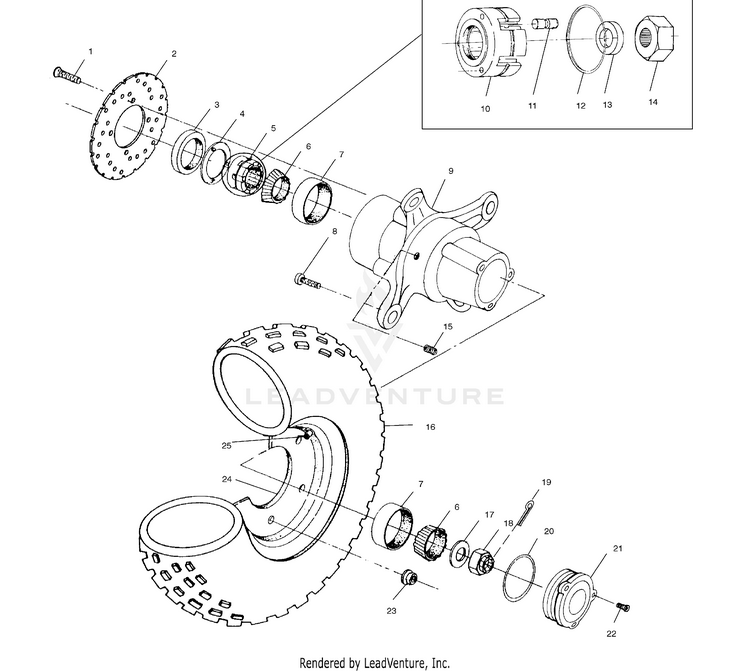 10 11 12 13 14

1 2 3 4 5 6 7

9

8

15

LEADVENTURE

16

25

24

7 6 17 18 19 20 21

23

22

Rendered by LeadVenture, Inc.