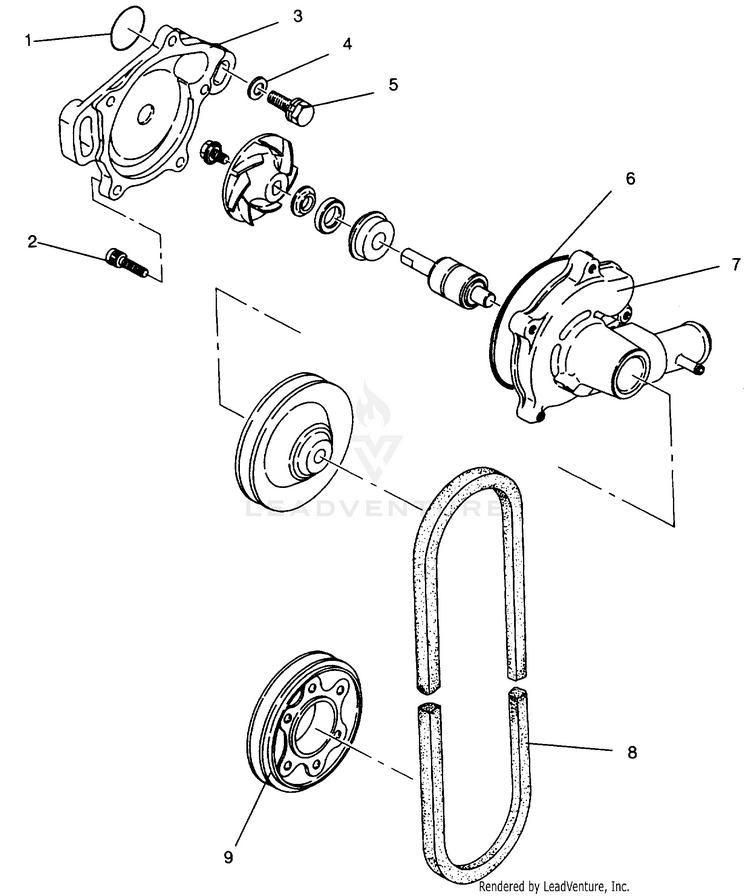 1
3
4
5
2
6
7
LEADVENTURE
8
9
Rendered by LeadVenture, Inc.