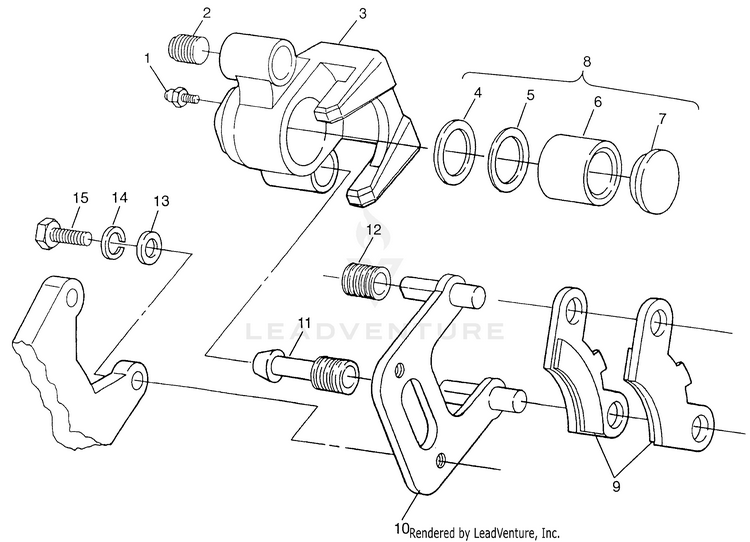 2
3
1
8
4
5
6
7
15
14
13
12
LEADVENTURE
11
9
10
Rendered by LeadVenture, Inc.