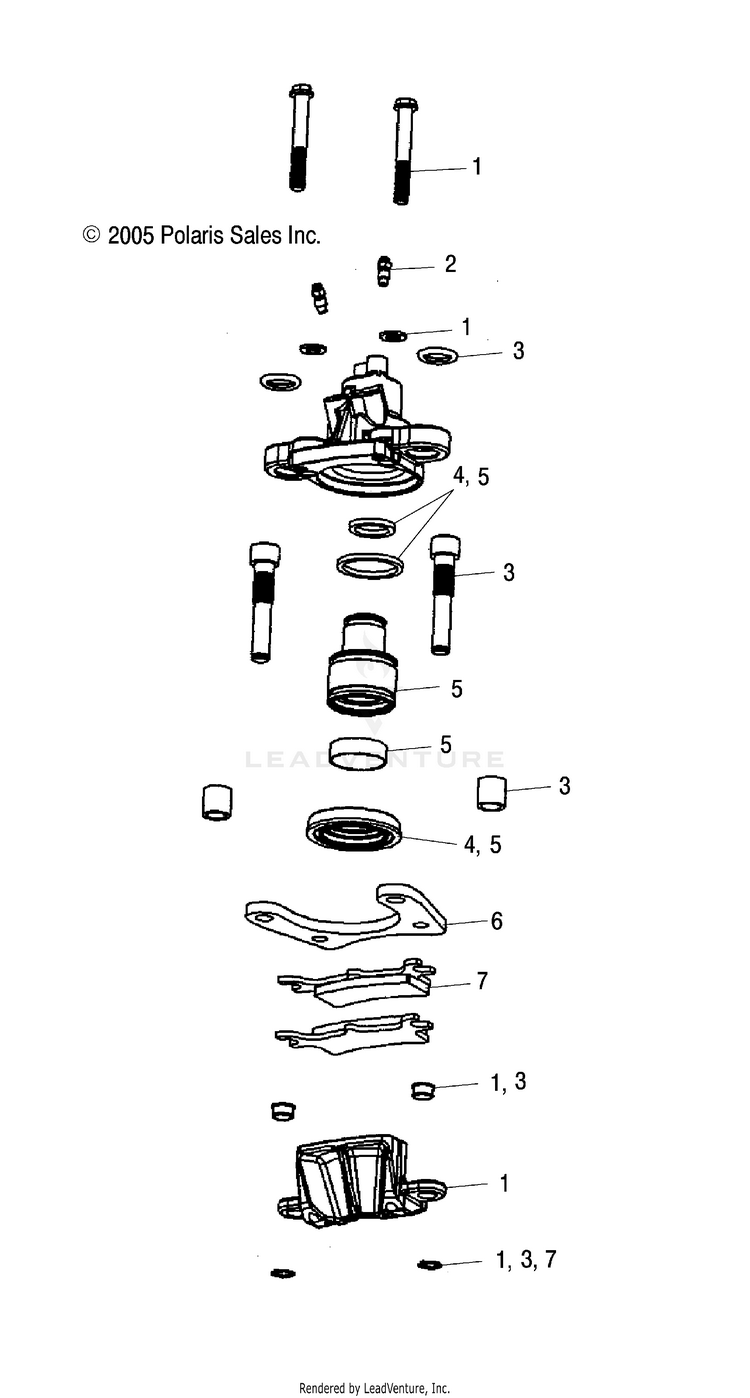 1

© 2005 Polaris Sales Inc.

2

1

3

4, 5

3

5

5

LEADVENTURE

3

4, 5

6

7

1, 3

1

1, 3, 7

Rendered by LeadVenture, Inc.