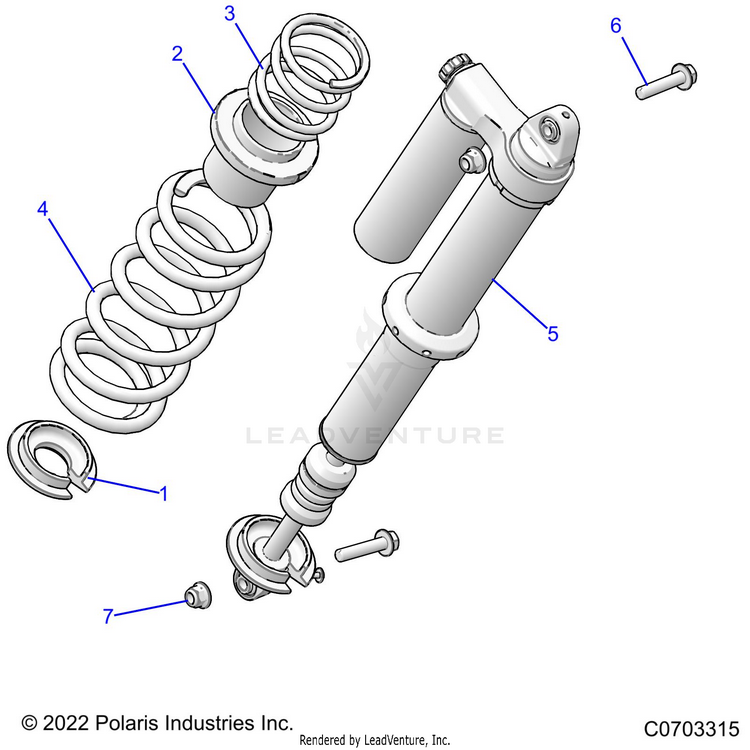 3
2
6
4
5
LEADVENTURE
1
7
© 2022 Polaris Industries Inc.
Rendered by LeadVenture, Inc.
C0703315