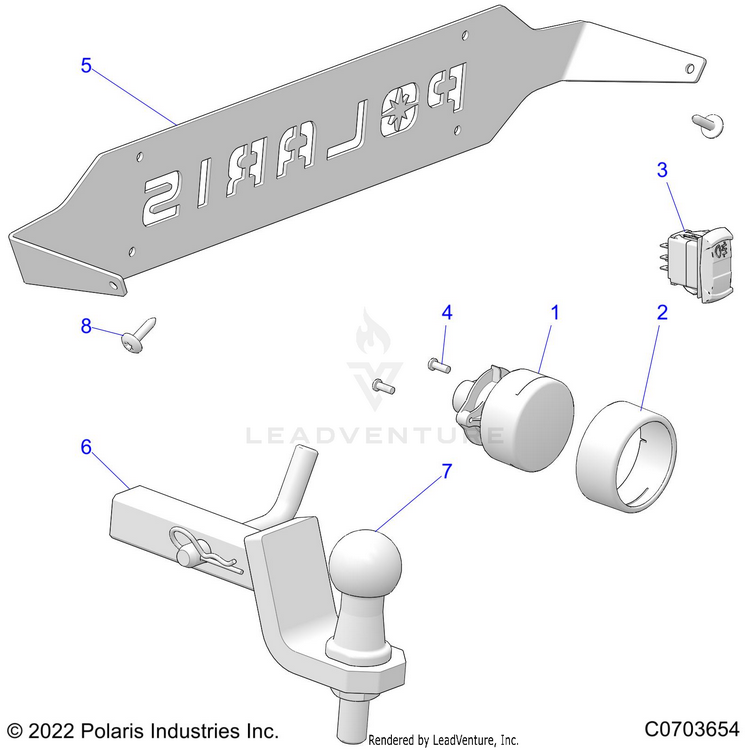 5

POLARIS

3

4

1

2

8

LEADVENTURE

6

7

© 2022 Polaris Industries Inc.

Rendered by LeadVenture, Inc.

C0703654