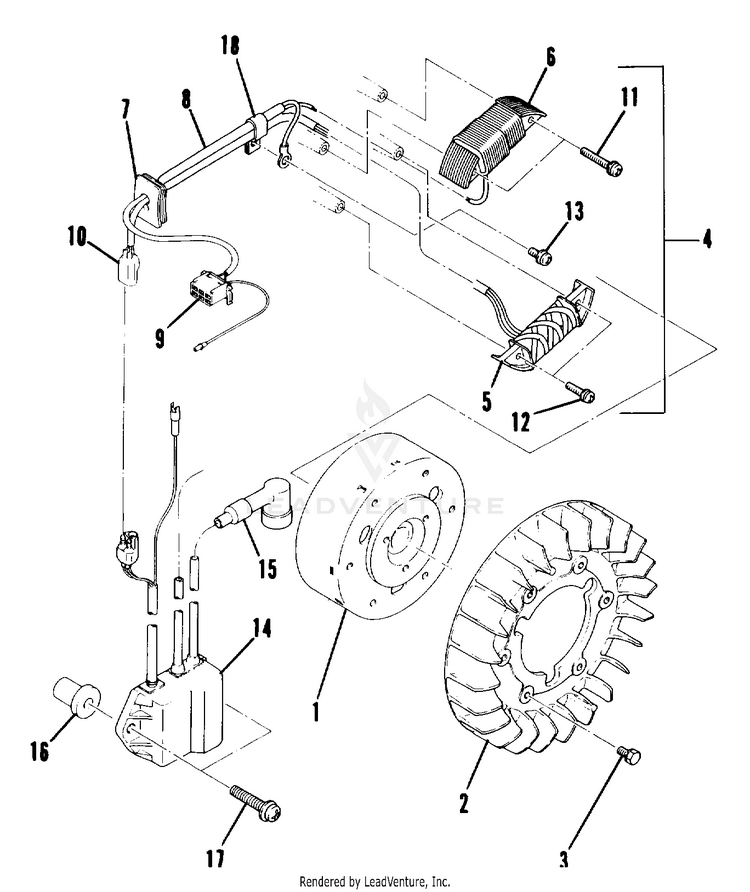 18
6
7
8
11
13
4
10
9
5
12
LEADVENTURE
15
14
1
16
2
17
3
Rendered by LeadVenture, Inc.