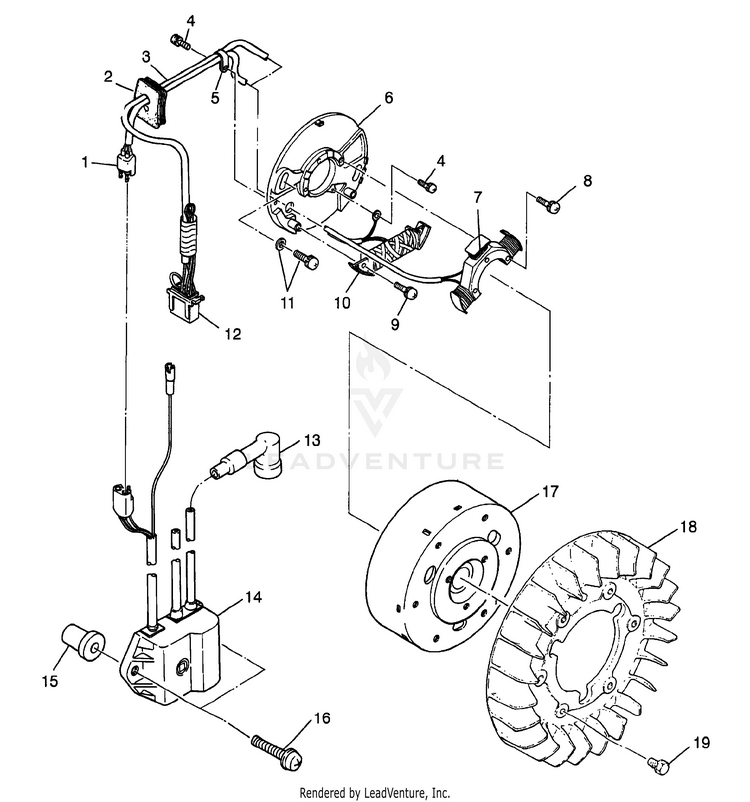 4
3
2
5
6
1
4
8
7
11
10
9
12
13
LEADVENTURE
17
18
14
15
16
19
Rendered by LeadVenture, Inc.