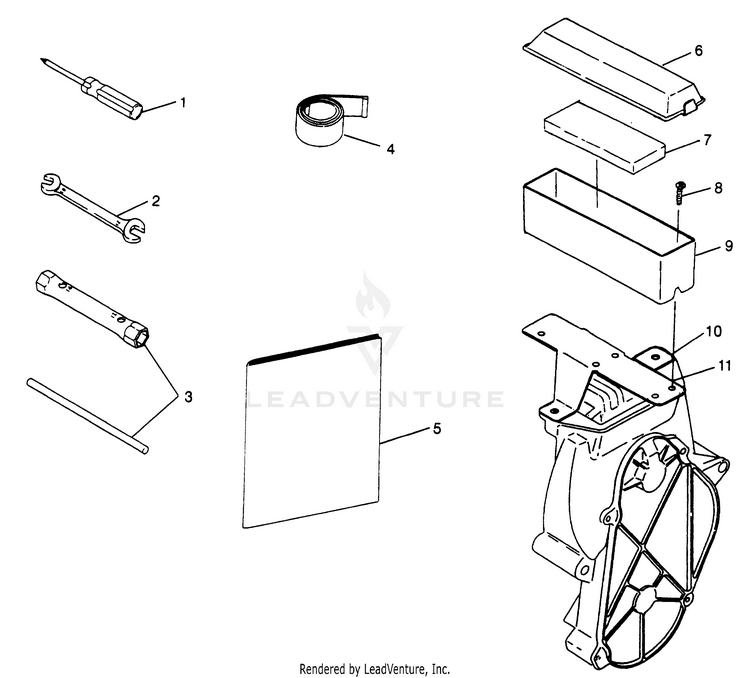 1
2
3
4
5
6
7
8
9
10
11
LEADVENTURE
Rendered by LeadVenture, Inc.