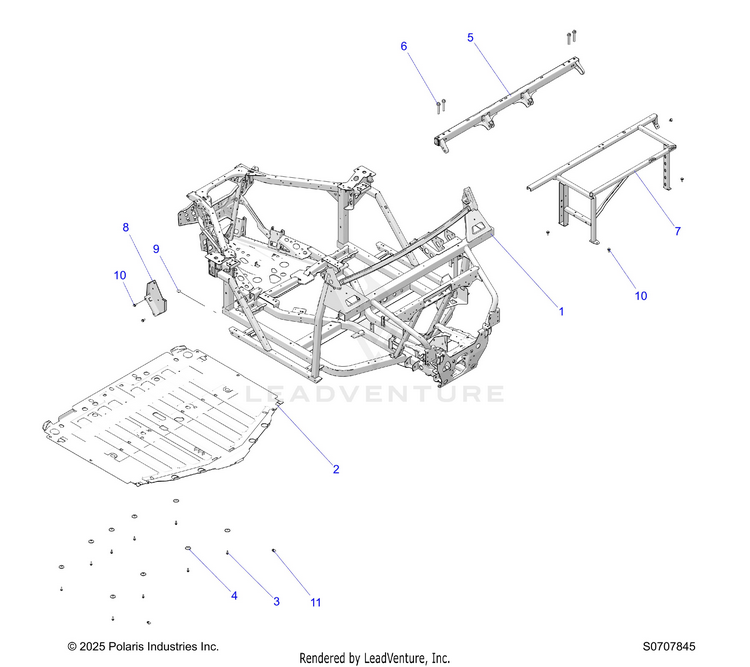 6
5
8
9
10
7
10
1
LEADVENTURE
2
4
3
11
© 2025 Polaris Industries Inc.
Rendered by LeadVenture, Inc.
S0707845