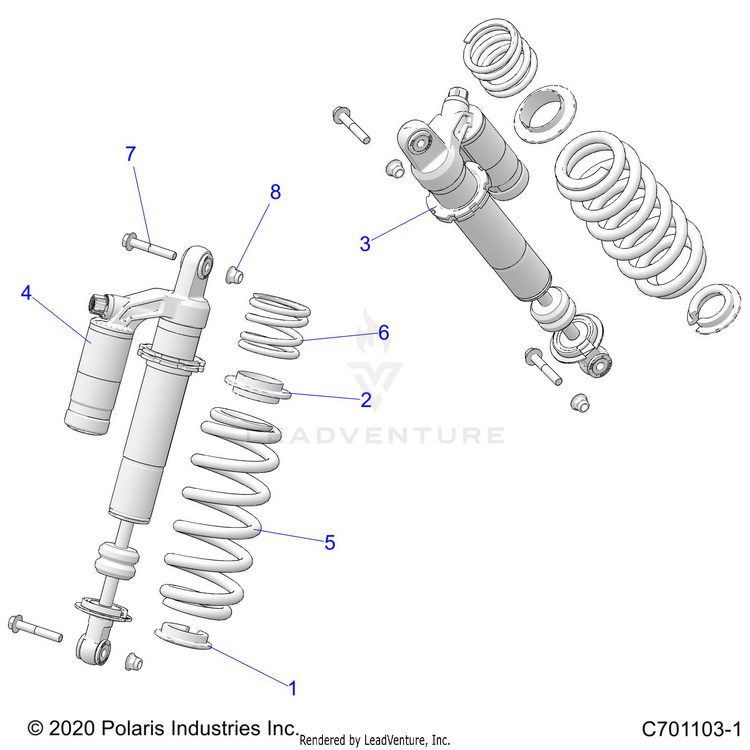 7
8
3
4
6
2
LEADVENTURE
5
1
© 2020 Polaris Industries Inc. Rendered by LeadVenture, Inc.
C701103-1