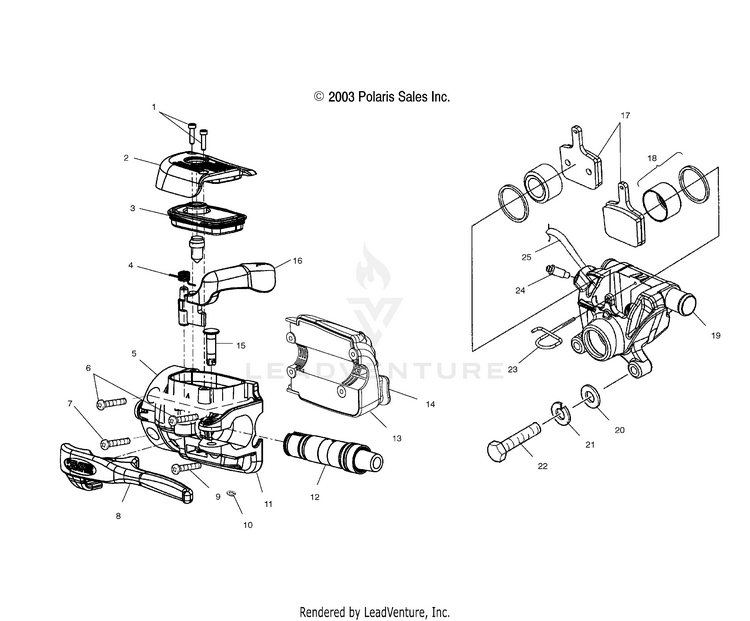 © 2003 Polaris Sales Inc.

1
2
3
4
16
15
5
6
7
8
9
10
11
12
13
14
17
18
25
24
19
23
20
21
22

LEADVENTURE

Rendered by LeadVenture, Inc.