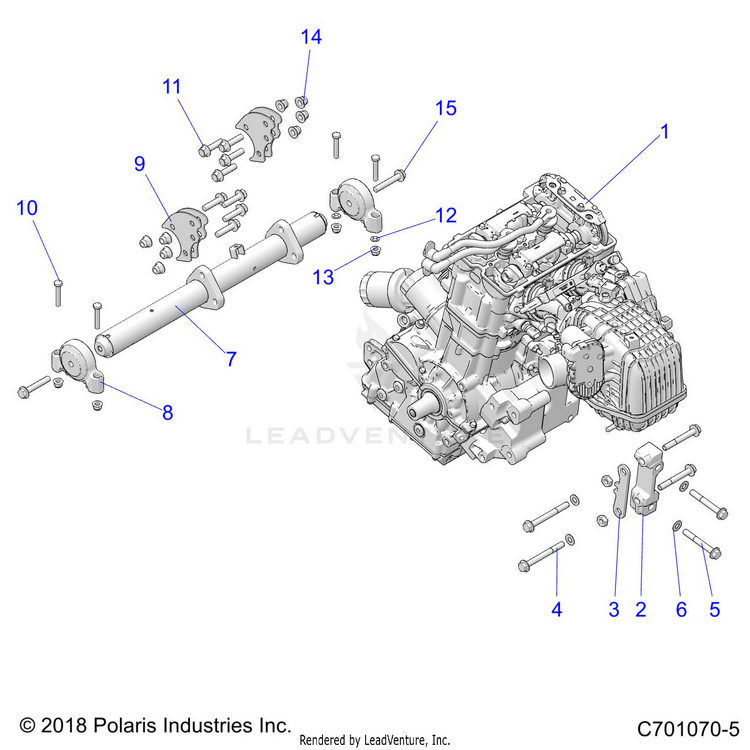 14
11
15
1
9
10
12
13
7
8
LEADVENTURE
4
3
2
6
5
© 2018 Polaris Industries Inc.
Rendered by LeadVenture, Inc.
C701070-5