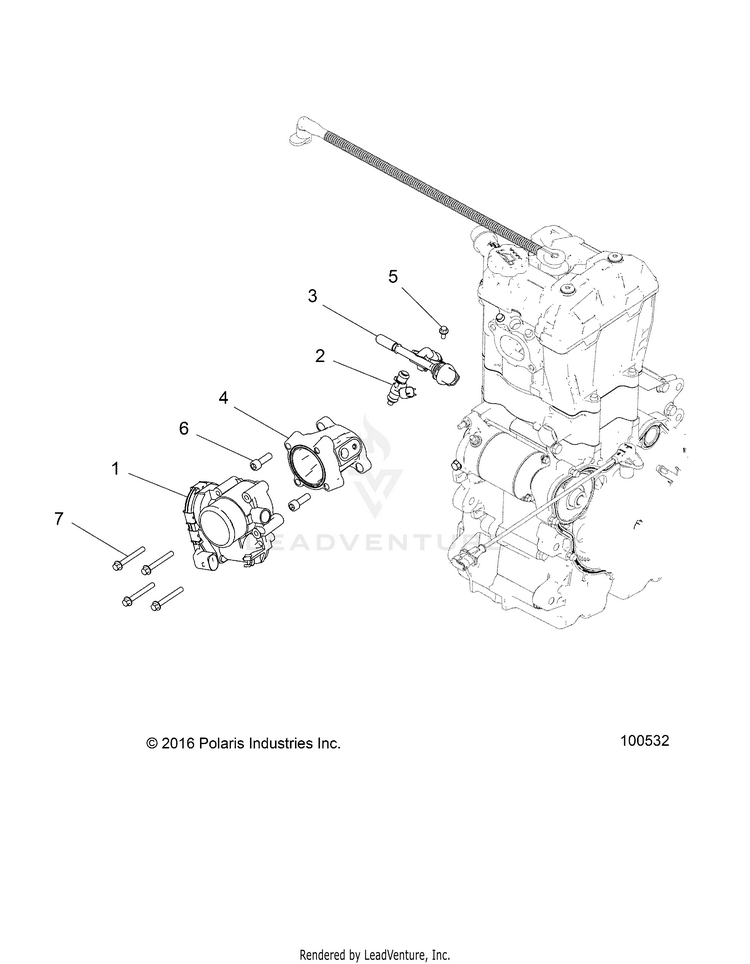 5
3
2
4
6
1
7
LEADVENTURE

© 2016 Polaris Industries Inc.
100532

Rendered by LeadVenture, Inc.