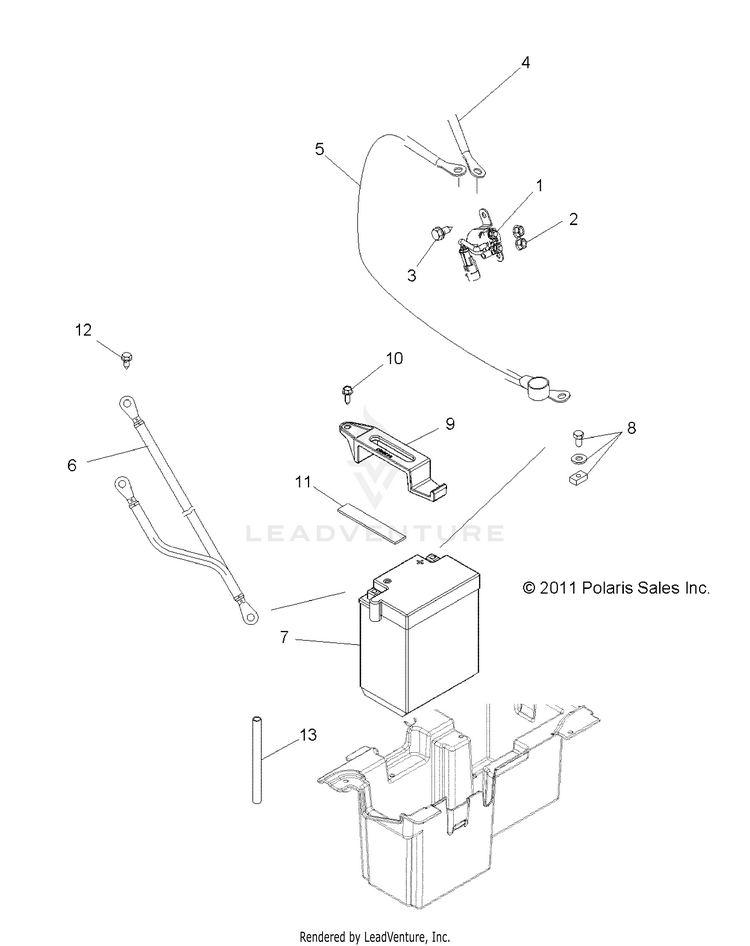 4
5
1
2
3
12
10
9
8
6
11
LEADVENTURE
© 2011 Polaris Sales Inc.
7
13
Rendered by LeadVenture, Inc.