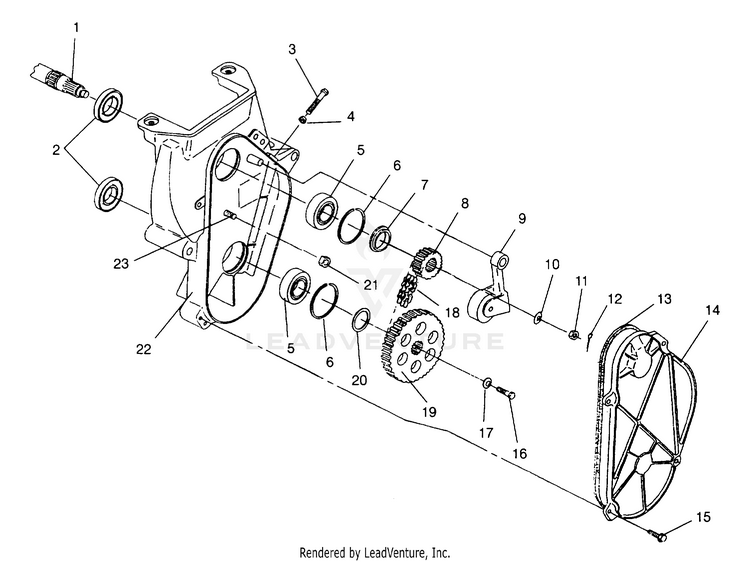 1
2
3
4
5
6
7
8
9
10
11
12
13
14
23
21
18
22
5
6
20
19
17
16
15
LEADVENTURE
Rendered by LeadVenture, Inc.