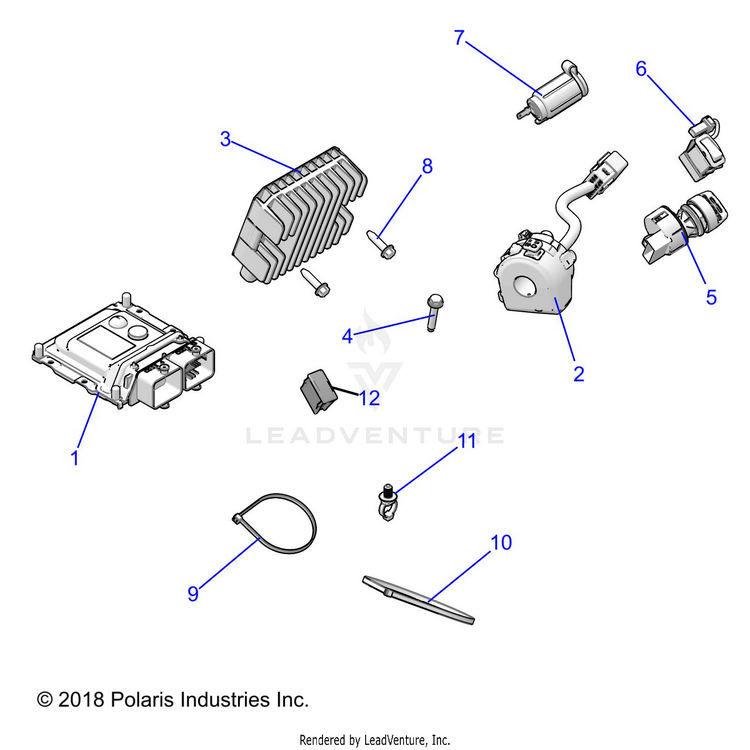 7

6

3

8

5

4

2

12

1

LEADVENTURE

11

10

9

© 2018 Polaris Industries Inc.

Rendered by LeadVenture, Inc.