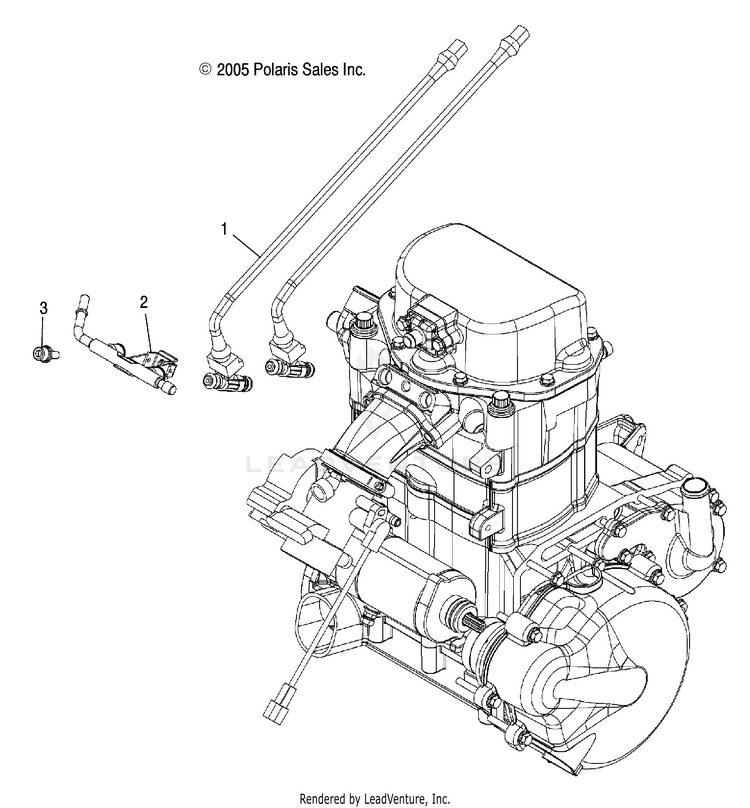 © 2005 Polaris Sales Inc.

1

2

3

LEADVENTURE

Rendered by LeadVenture, Inc.