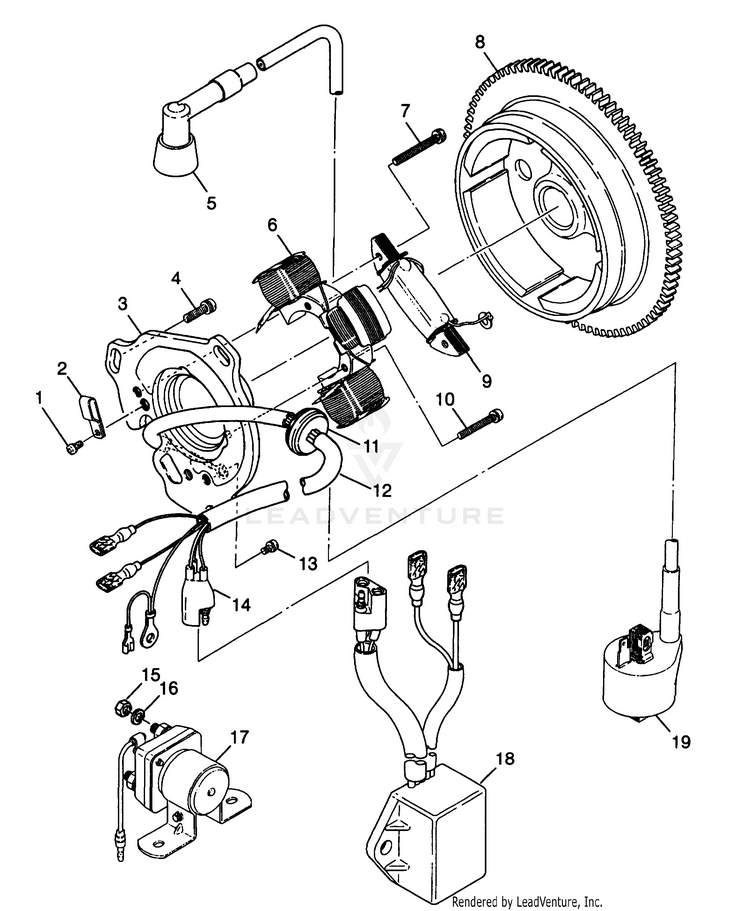 8
7
5
6
4
3
2
1
9
10
11
12
LEADVENTURE
13
14
15
16
17
18
19
Rendered by LeadVenture, Inc.