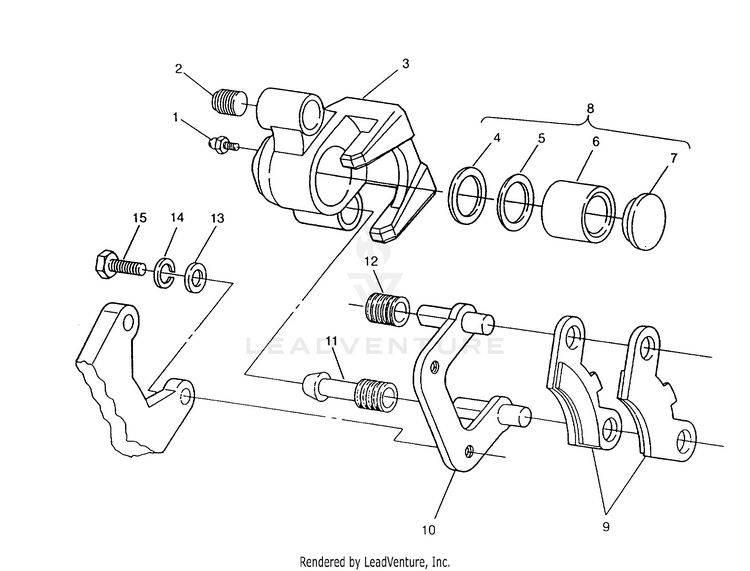 2
3
1
8
4
5
6
7
15
14
13
12
LEADVENTURE
11
10
9
Rendered by LeadVenture, Inc.