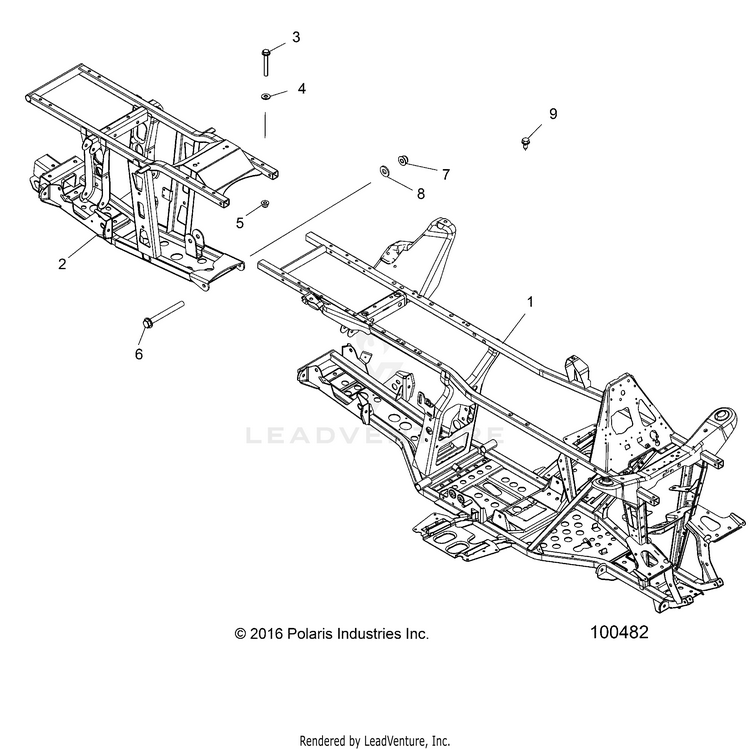 3

4

9

7

8

5

2

1

6

LEADVENTURE

© 2016 Polaris Industries Inc.

100482

Rendered by LeadVenture, Inc.