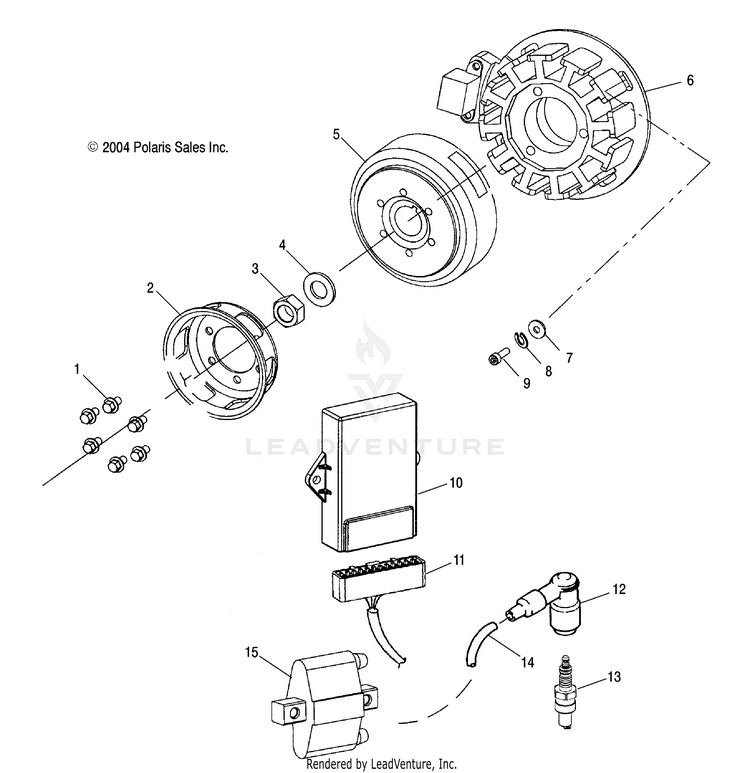 © 2004 Polaris Sales Inc.

6

5

4

3

2

1

7

8

9

LEADVENTURE

10

11

12

14

13

15

Rendered by LeadVenture, Inc.