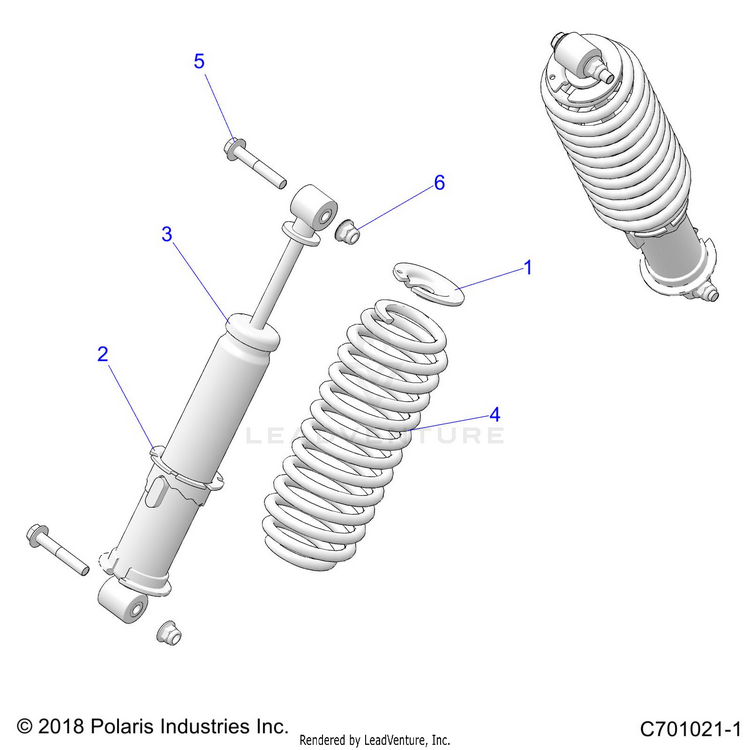 5

6

3

1

2

4

LEADVENTURE

© 2018 Polaris Industries Inc.

Rendered by LeadVenture, Inc.

C701021-1