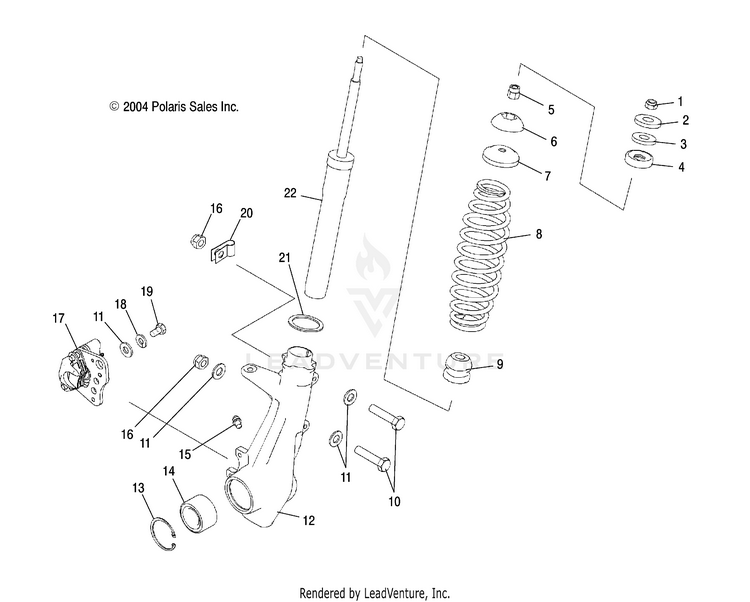 © 2004 Polaris Sales Inc.

1
2
3
4
5
6
7
8
9
22
16
20
21
19
18
11
17
16
11
15
14
13
12
11
10

LEADVENTURE

Rendered by LeadVenture, Inc.