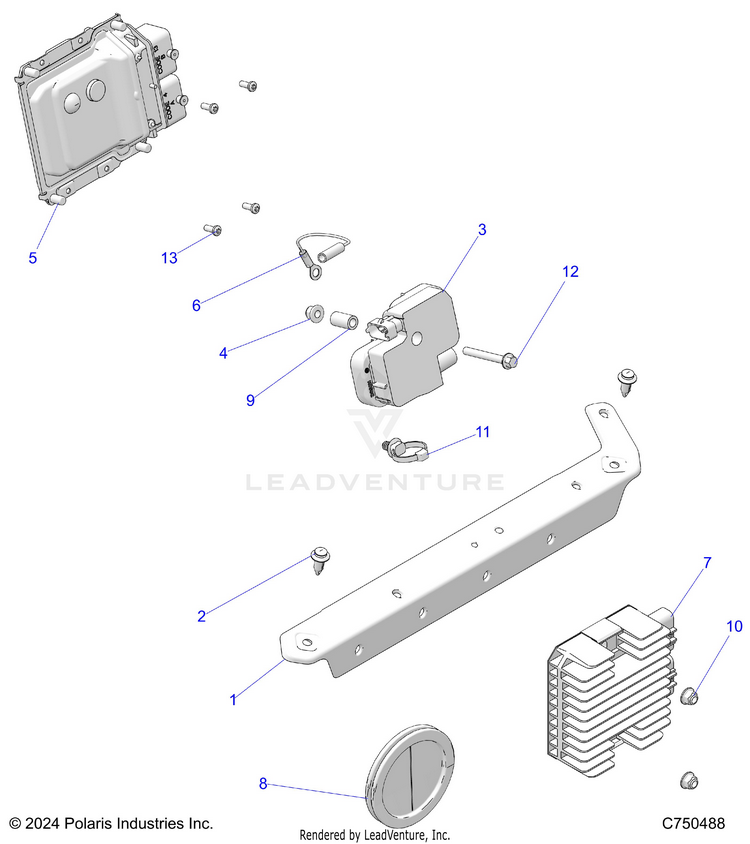 5

13

6

3

12

4

9

11

LEADVENTURE

2

7

10

1

8

© 2024 Polaris Industries Inc.

Rendered by LeadVenture, Inc.

C750488