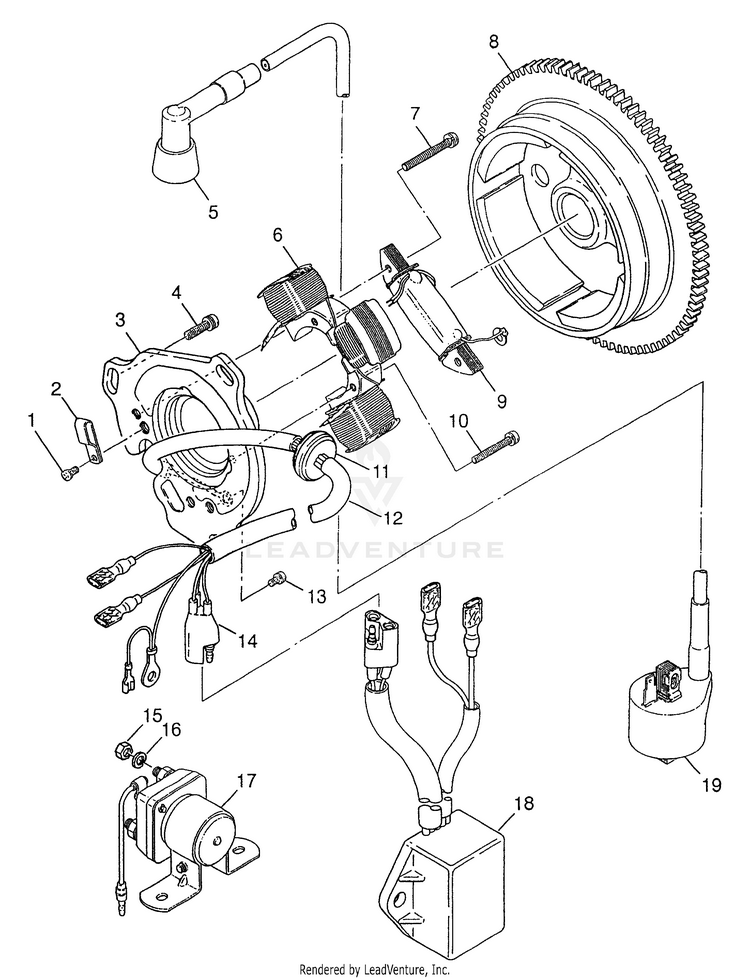 8
7
5
6
4
3
2
1
9
10
11
12
LEADVENTURE
13
14
15
16
17
18
19
Rendered by LeadVenture, Inc.