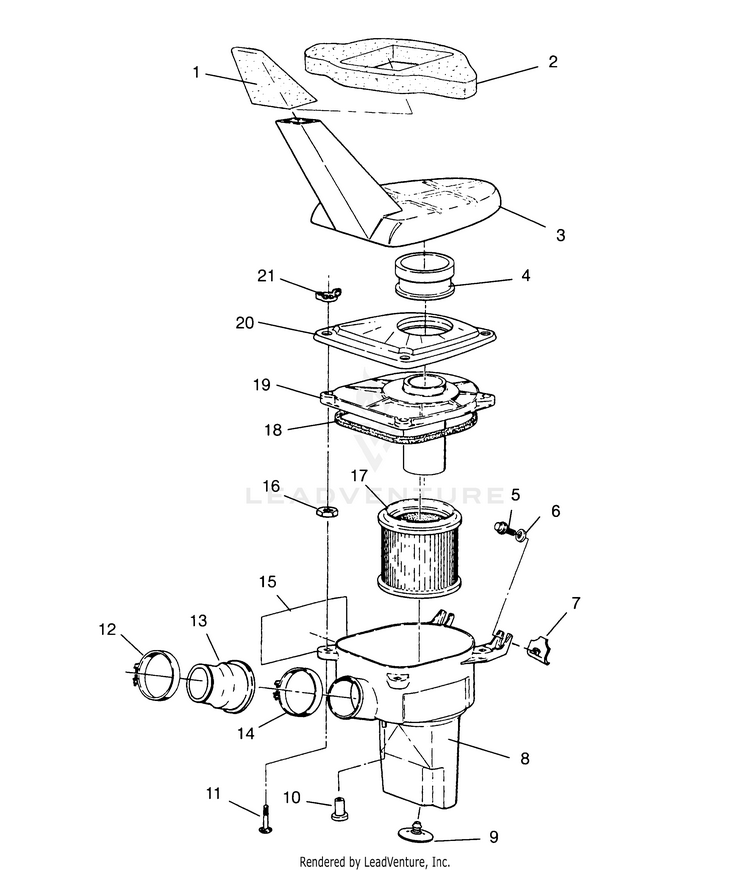 1
2
3
21
4
20
19
18
17
16
LEADVENTURE
5
6
15
7
12
13
14
8
11
10
9
Rendered by LeadVenture, Inc.