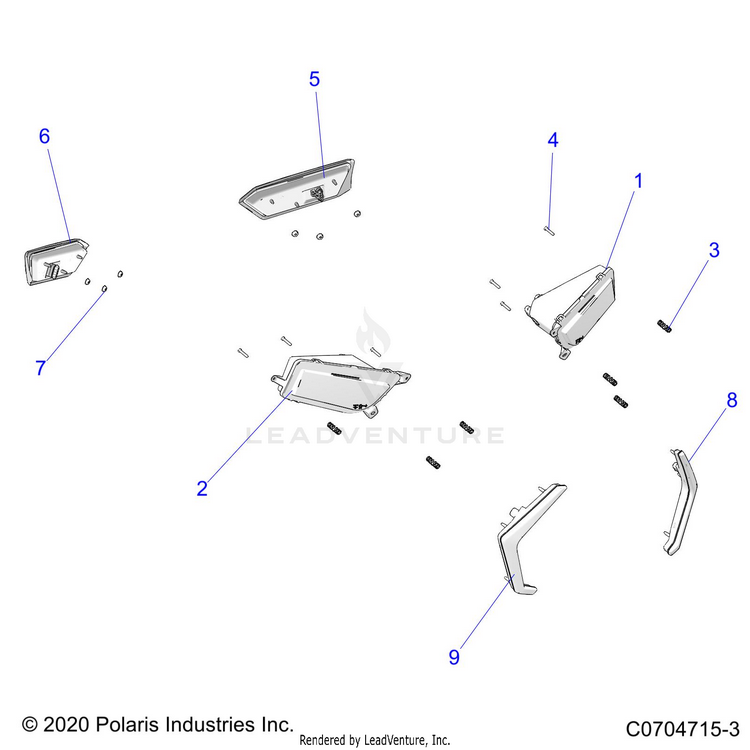 5
6
4
1
3
7
LEADVENTURE
8
2
9
© 2020 Polaris Industries Inc.
Rendered by LeadVenture, Inc.
C0704715-3