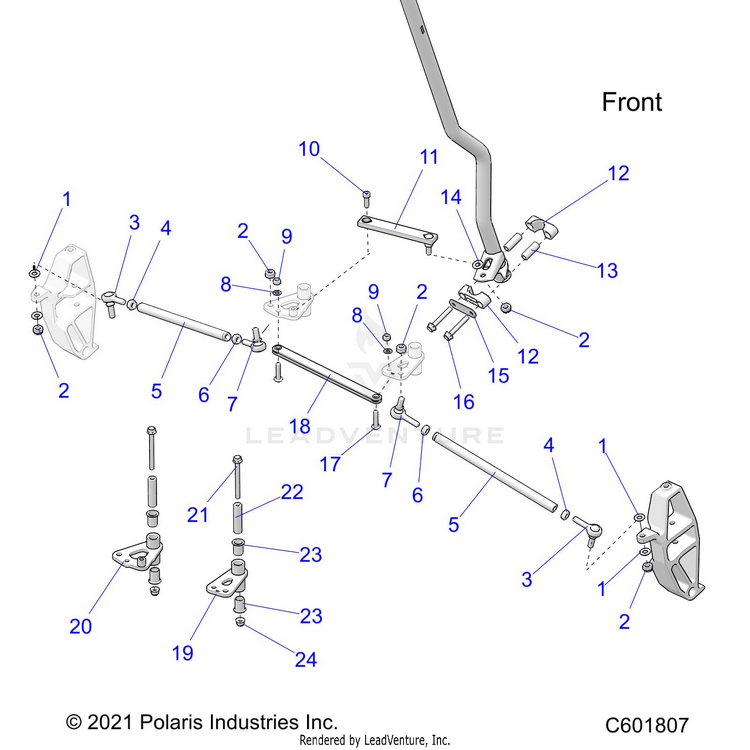 Front

10
11
12
14
13
1
3
4
2
9
8
9
2
8
2
12
15
16
2
5
6
7
18
17
7
6
5
4
1
3
1
2
21
22
23
20
19
23
24

LEADVENTURE

© 2021 Polaris Industries Inc.
Rendered by LeadVenture, Inc.
C601807