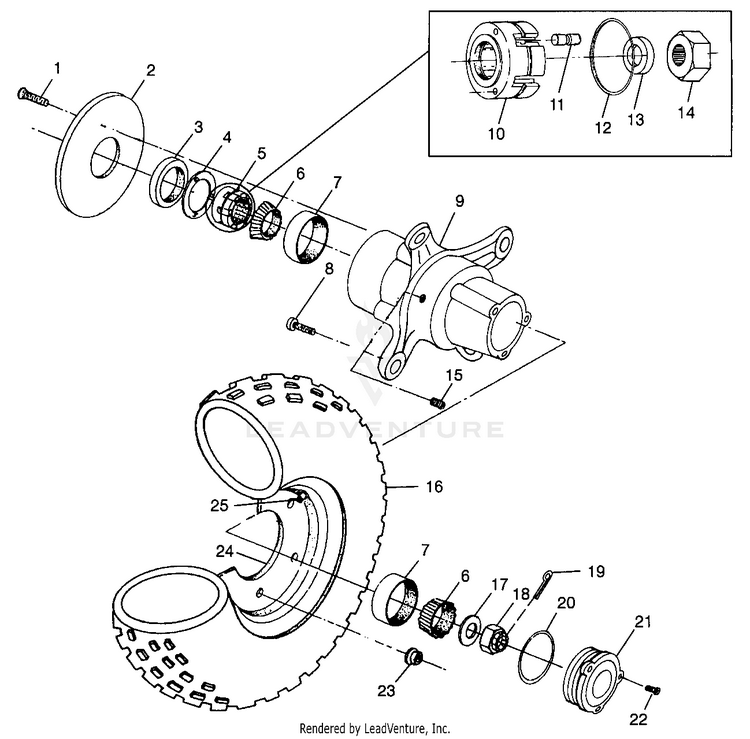 1
2
3
4
5
6
7
8
9
10
11
12
13
14
15
LEADVENTURE
16
25
24
7
6
17
18
19
20
21
22
23
Rendered by LeadVenture, Inc.