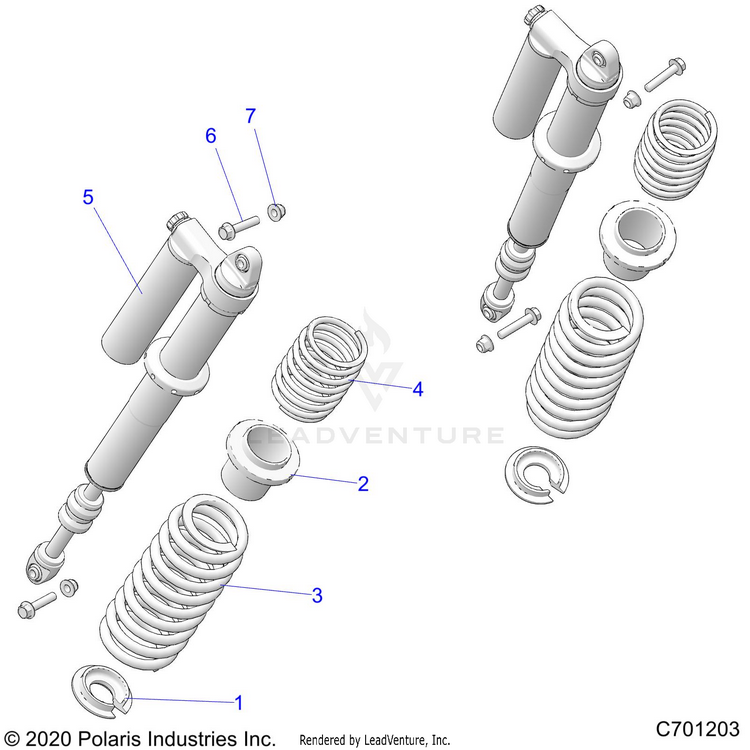 7
6
5
4
LEADVENTURE
2
3
1
© 2020 Polaris Industries Inc. Rendered by LeadVenture, Inc. C701203