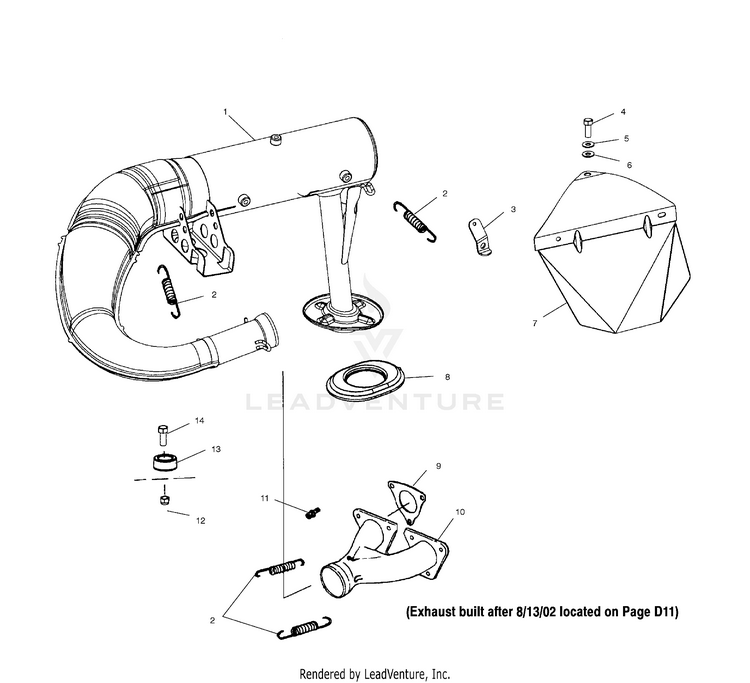 1
4
5
6
2
3
2
7
8
LEADVENTURE
14
13
12
9
11
10
2
(Exhaust built after 8/13/02 located on Page D11)
Rendered by LeadVenture, Inc.