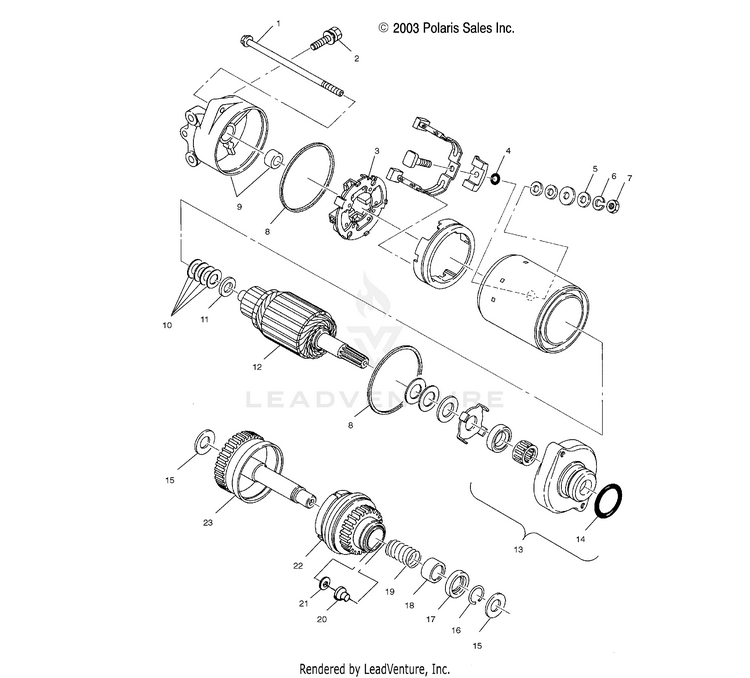 © 2003 Polaris Sales Inc.

1
2
3
4
5
6
7
9
8
10
11
12
LEADVENTURE
8
15
23
22
21
20
19
18
17
16
15
13
14

Rendered by LeadVenture, Inc.