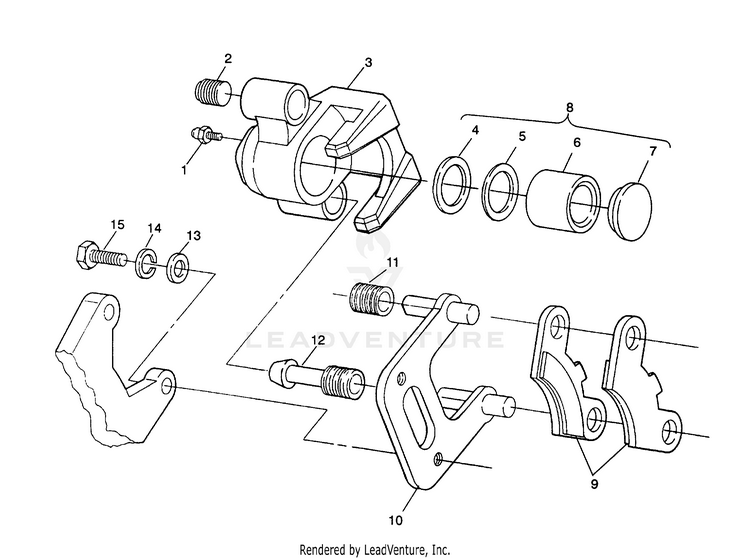 2
3
8
1
4
5
6
7
15
14
13
11
LEADVENTURE
12
9
10
Rendered by LeadVenture, Inc.