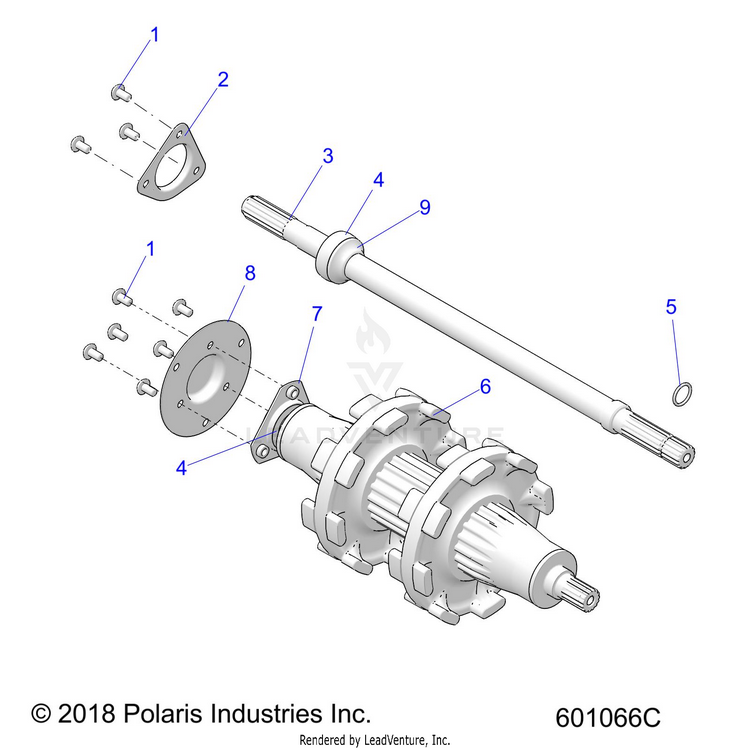 1
2
3
4
9
1
8
7
5
6
4
LEADVENTURE

© 2018 Polaris Industries Inc.
601066C
Rendered by LeadVenture, Inc.