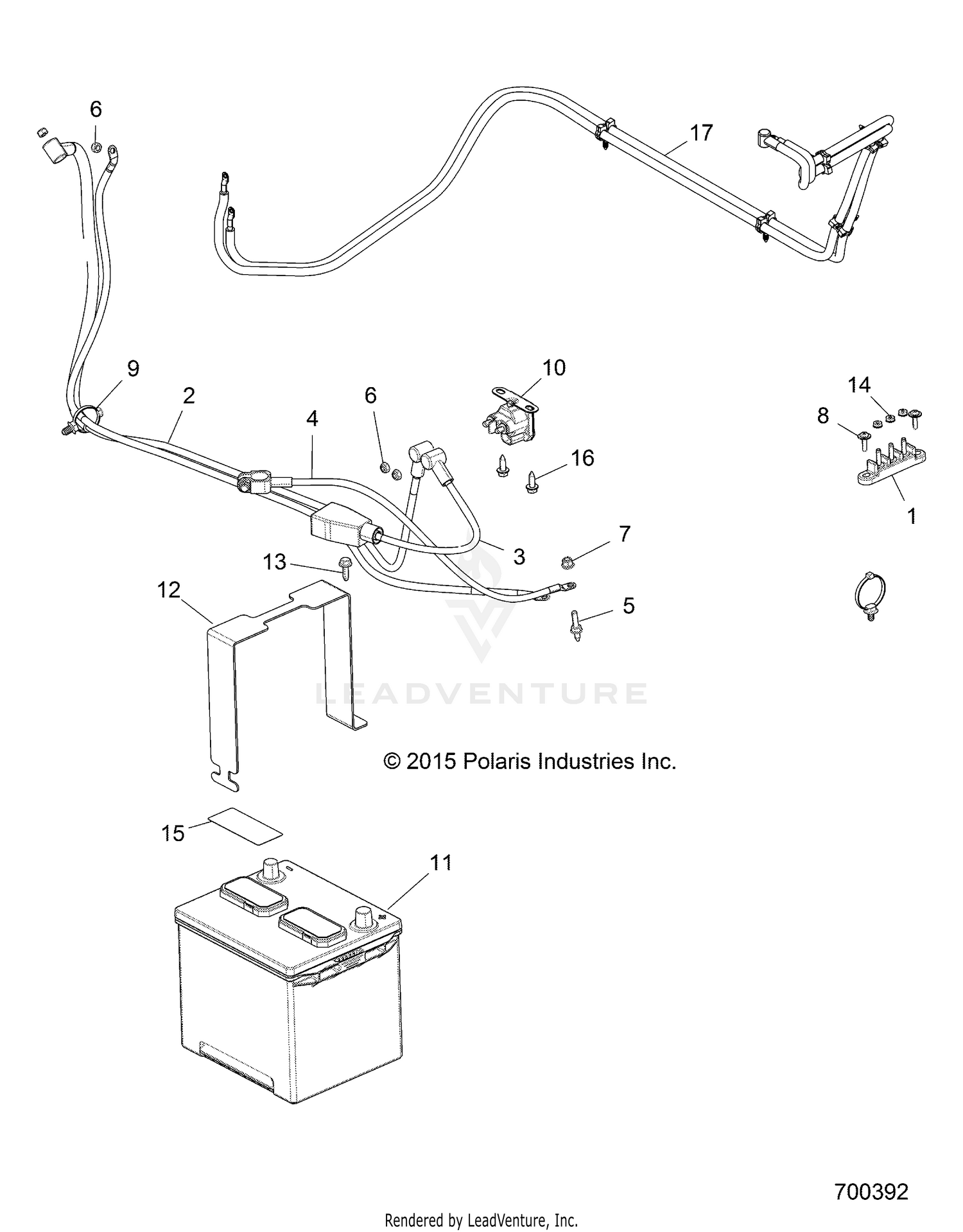 6
17
9
2
4
6
10
14
8
16
1
3
7
13
12
5
LEADVENTURE
© 2015 Polaris Industries Inc.
15
11
700392
Rendered by LeadVenture, Inc.