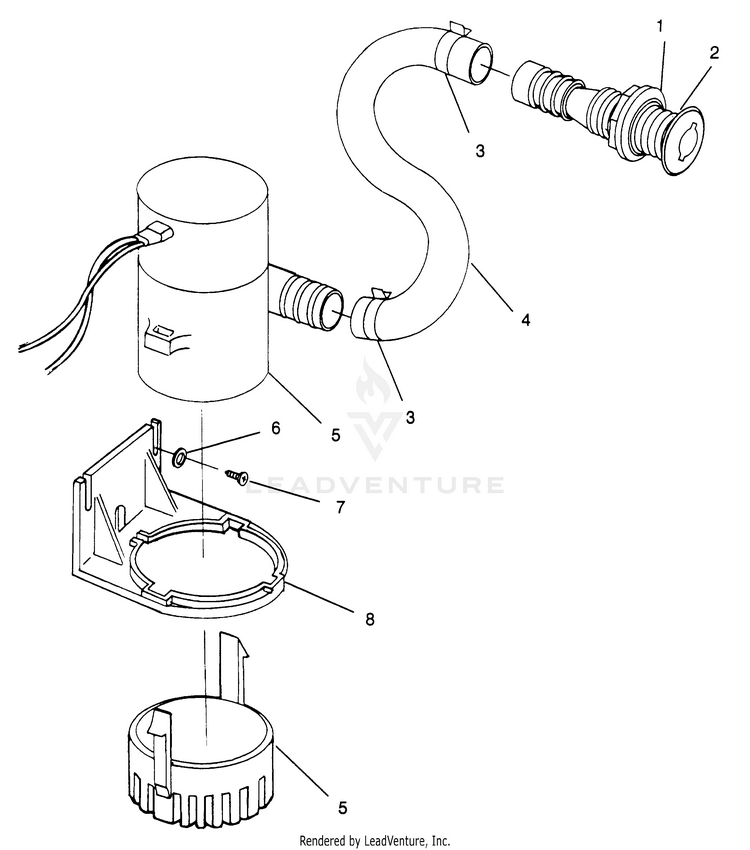 1
2
3
4
3
5
6
7
LEADVENTURE
8
5
Rendered by LeadVenture, Inc.