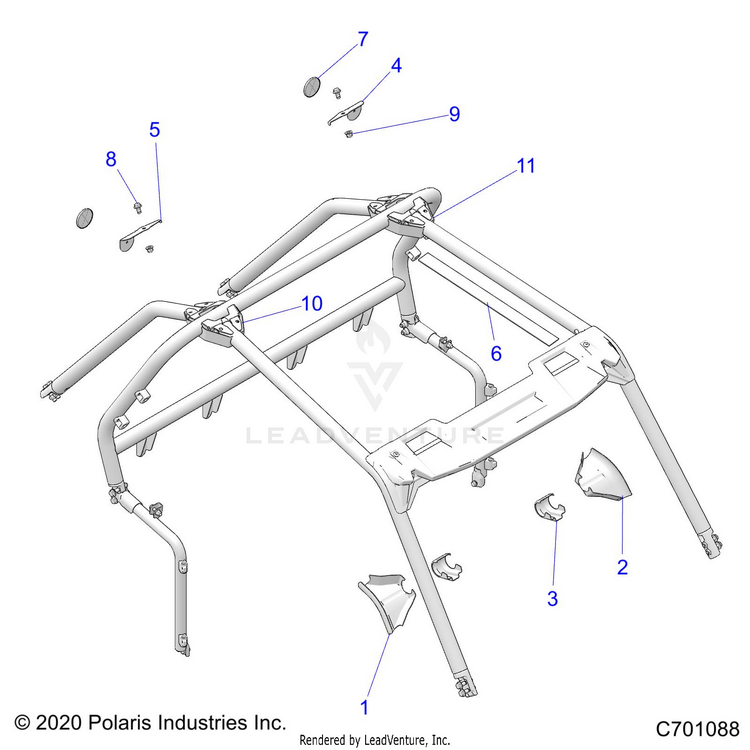 7
4
9
5
8
11
10
6
LEADVENTURE
2
3
1
© 2020 Polaris Industries Inc.
Rendered by LeadVenture, Inc.
C701088