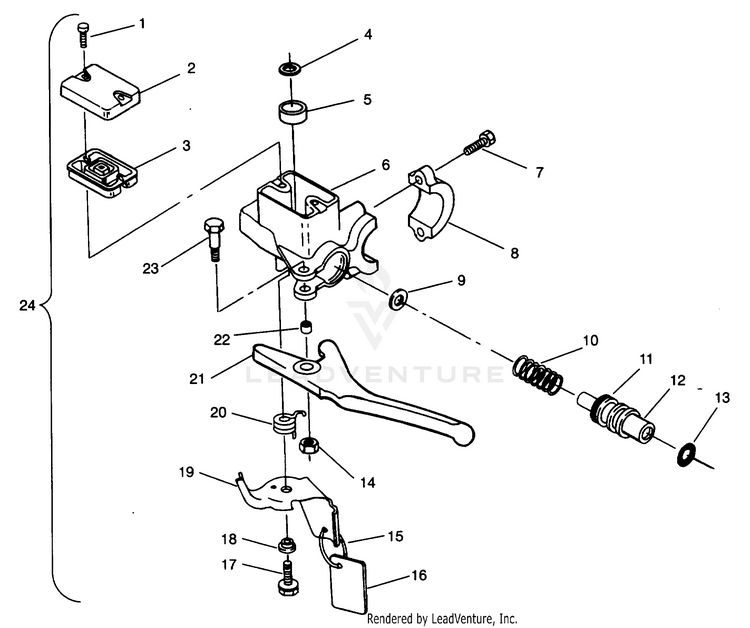 1
2
3
4
5
6
7
8
9
10
11
12
13
14
15
16
17
18
19
20
21
22
23
24
LEADVENTURE
Rendered by LeadVenture, Inc.