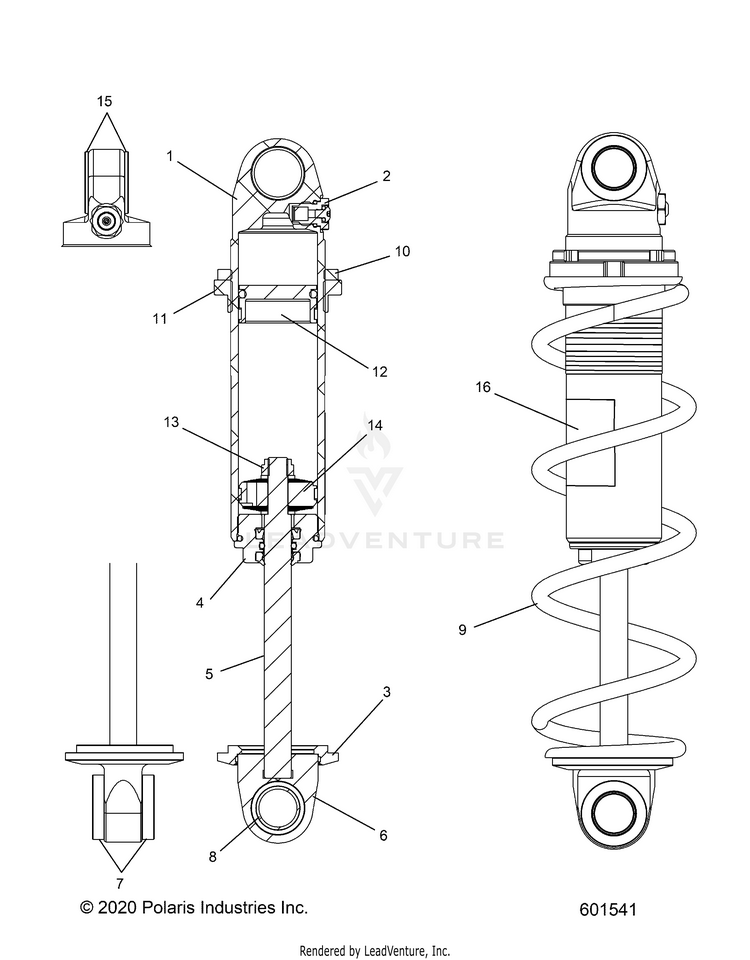 15
1
2
10
11
12
16
13
14
LEADVENTURE
4
9
5
3
6
8
7
© 2020 Polaris Industries Inc.
601541
Rendered by LeadVenture, Inc.