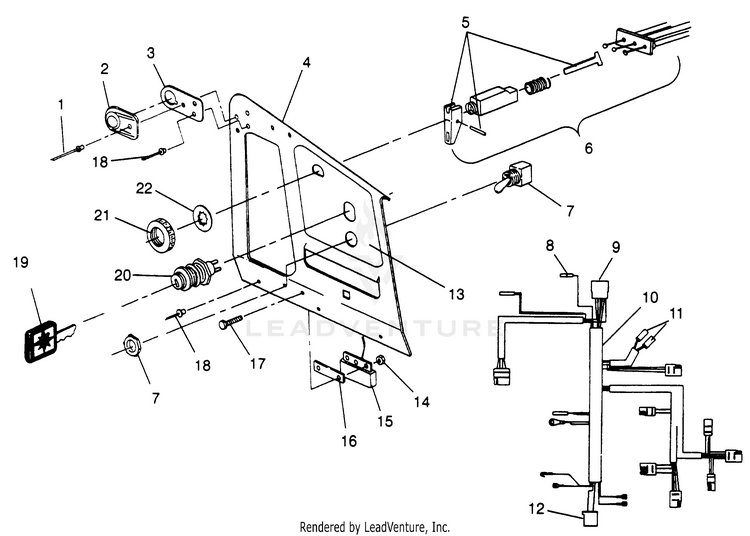 1
2
3
4
5
6
7
8
9
10
11
12
13
14
15
16
17
18
18
19
20
21
22
7
LEADVENTURE
Rendered by LeadVenture, Inc.